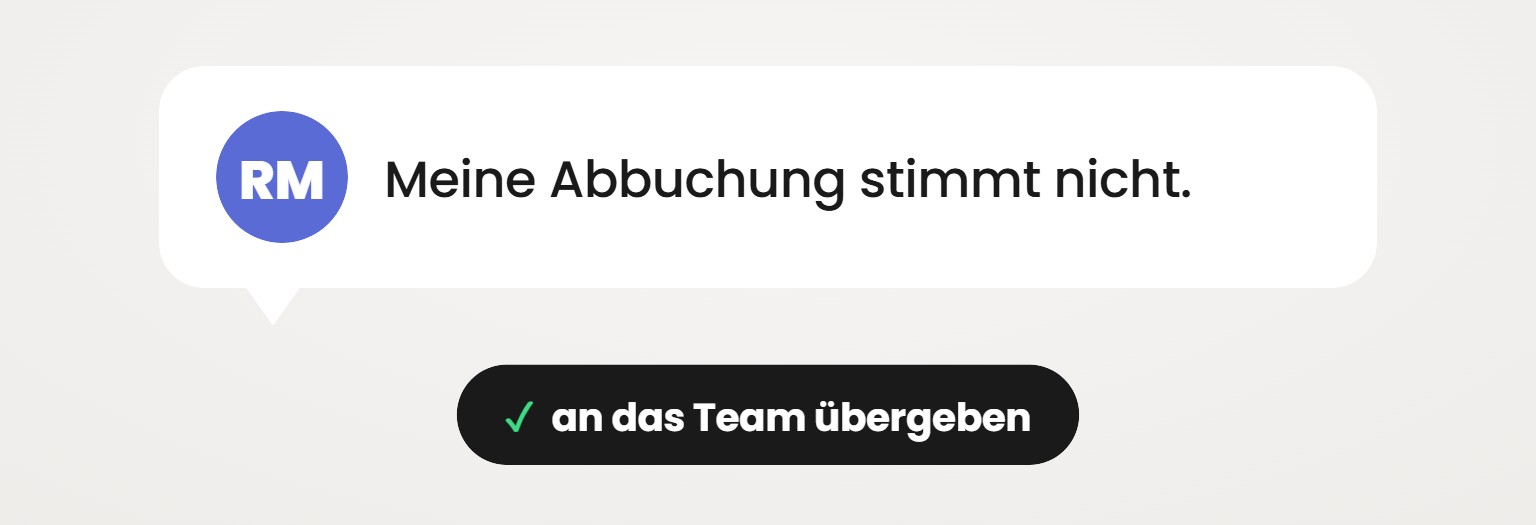 RM

Meine Abbuchung stimmt nicht.

✓ an das Team übergeben