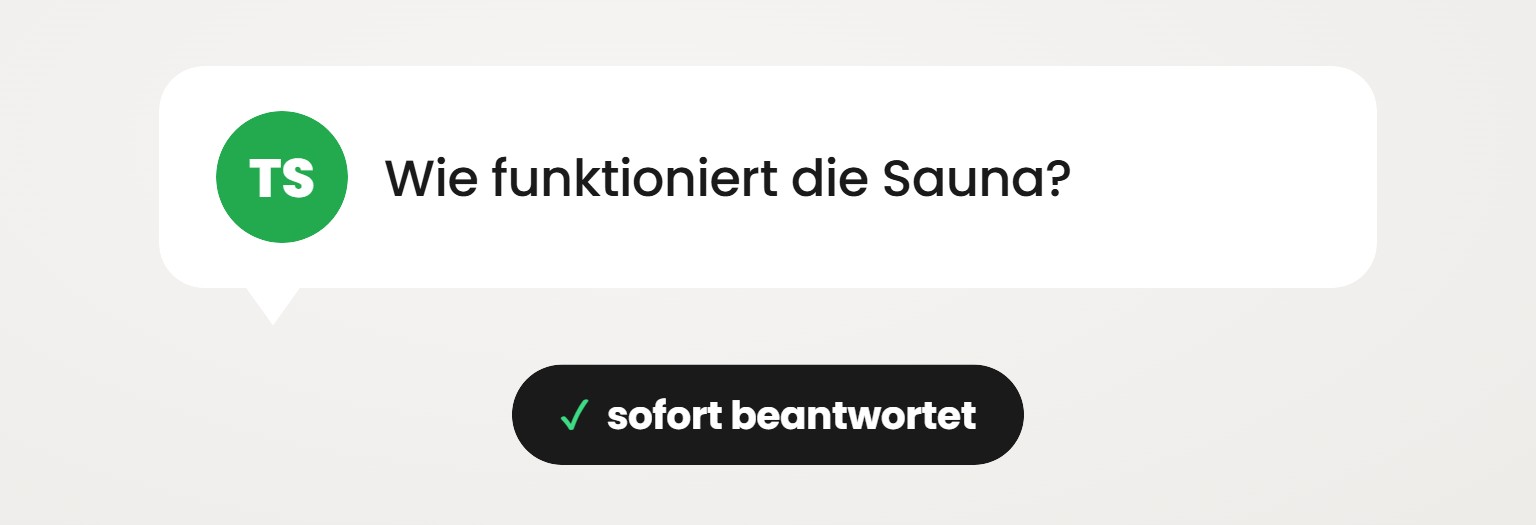 TS

Wie funktioniert die Sauna?

✓ sofort beantwortet